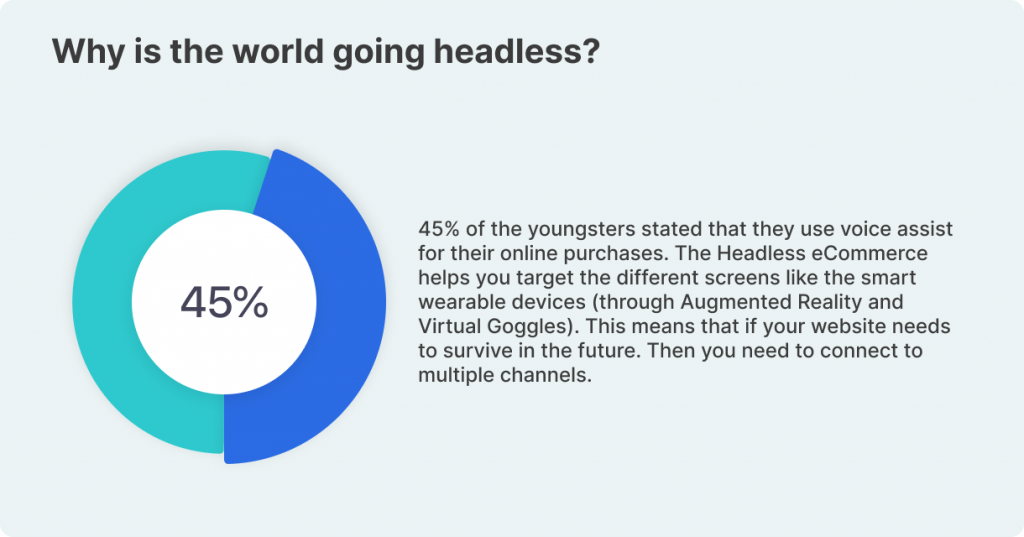 Why is the world going headless?

45%

45% of the youngsters stated that they use voice assist for their online purchases. The Headless eCommerce helps you target the different screens like the smart wearable devices (through Augmented Reality and Virtual Goggles). This means that if your website needs to survive in the future. Then you need to connect to multiple channels.